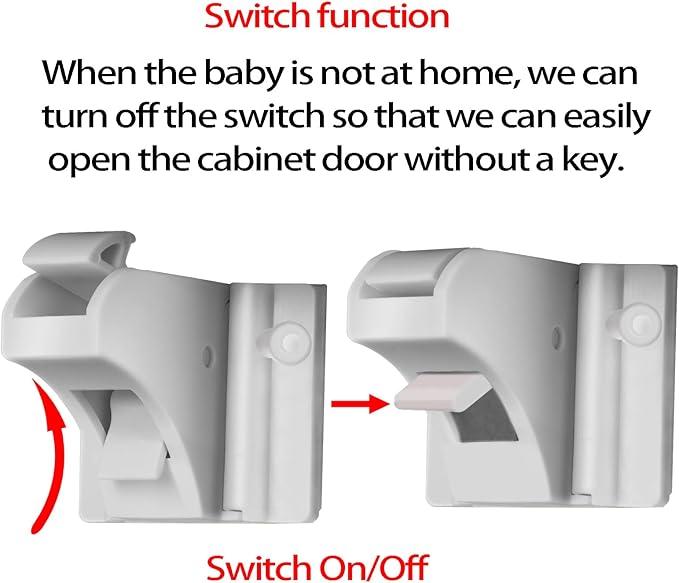 Switch function

When the baby is not at home, we can turn off the switch so that we can easily open the cabinet door without a key.

Switch On/Off